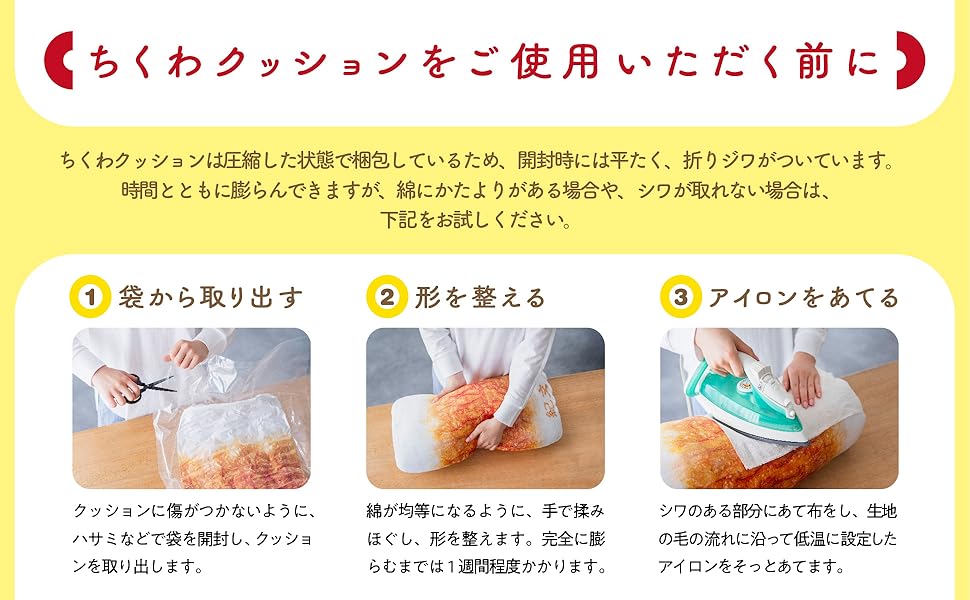 ちくわクッションをご使用いただく前に

ちくわクッションは圧縮した状態で梱包しているため、開封時には平たく、折りジワがついています。時間とともに膨らんできますが、綿にかたよりがある場合や、シワが取れない場合は、下記をお試しください。

1 袋から取り出す

クッションに傷がつかないように、ハサミなどで袋を開封し、クッションを取り出します。

2 形を整える

綿が均等になるように、手で揉みほぐし、形を整えます。完全に膨らむまでは1週間程度かかります。

3 アイロンをあてる

シワのある部分にあて布をし、生地の毛の流れに沿って低温に設定したアイロンをそっとあてます。